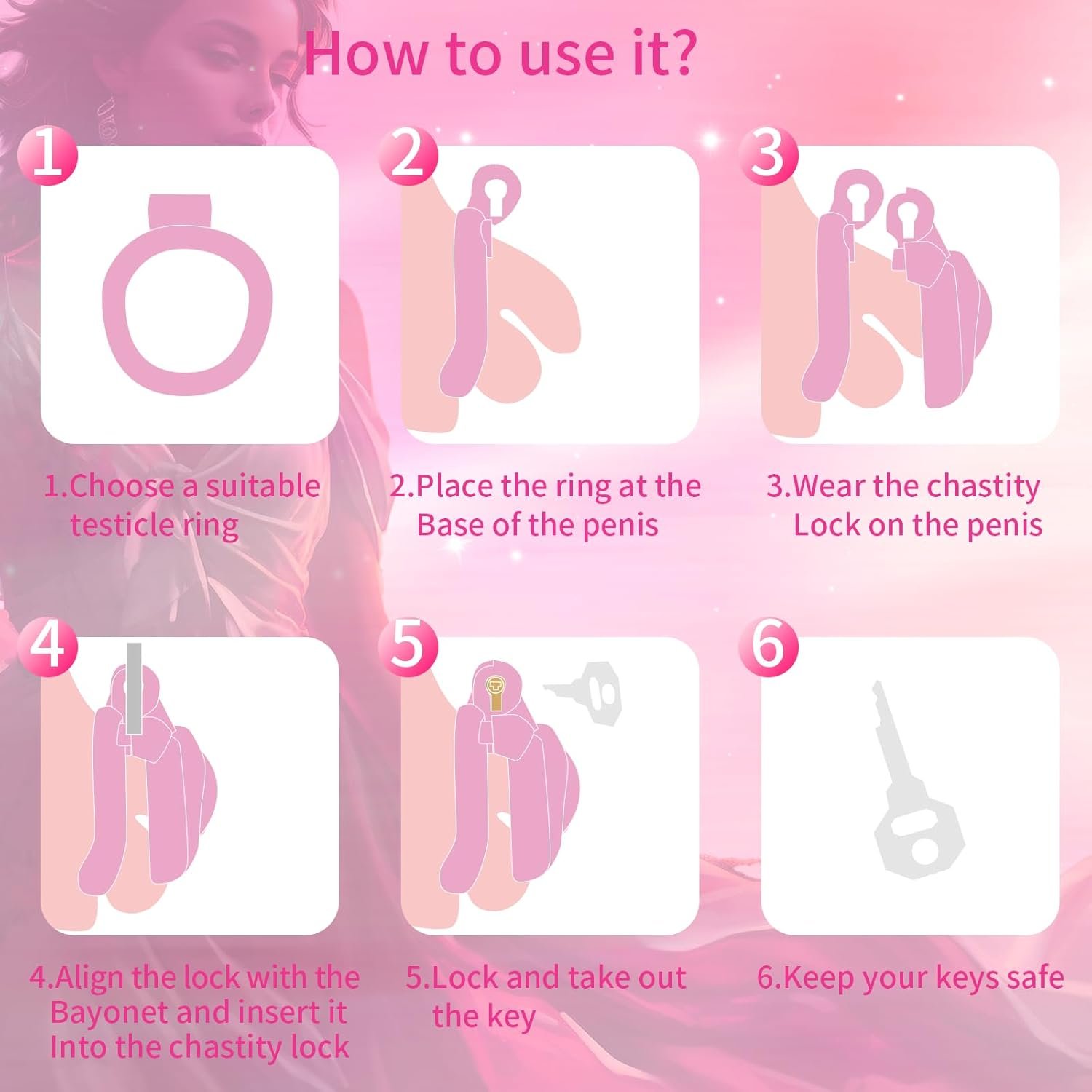 How to use it?

1

2

3

1.Choose a suitable testicle ring

2.Place the ring at the Base of the penis

3.Wear the chastity Lock on the penis

4

5

6

4.Align the lock with the Bayonet and insert it Into the chastity lock

5.Lock and take out the key

6.Keep your keys safe