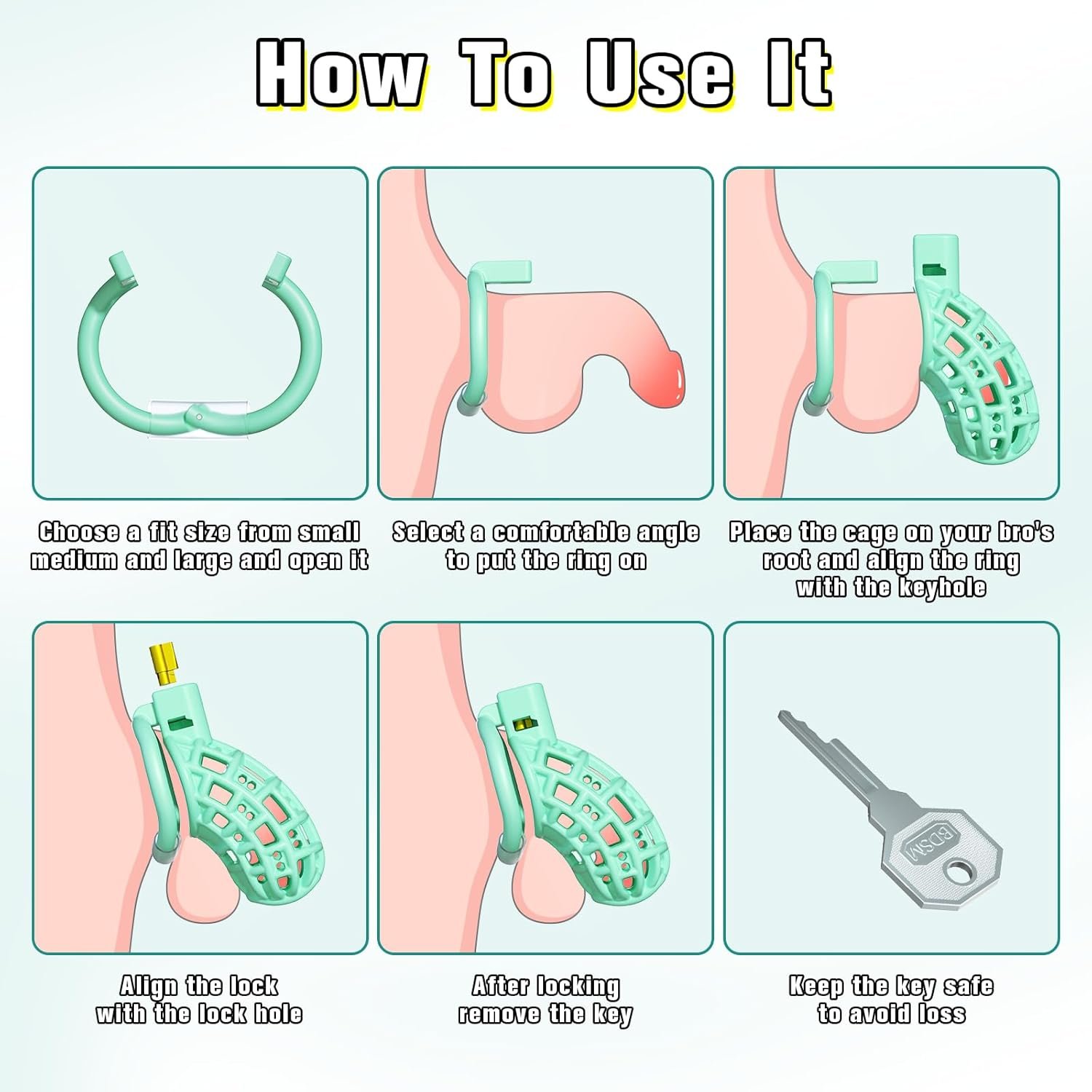 How To Use It

Choose a fit size from small medium and large and open it

Select a comfortable angle to put the ring on

Place the cage on your bro's root and align the ring with the keyhole

Align the lock with the lock hole

After locking remove the key

BDSM

Keep the key safe to avoid loss