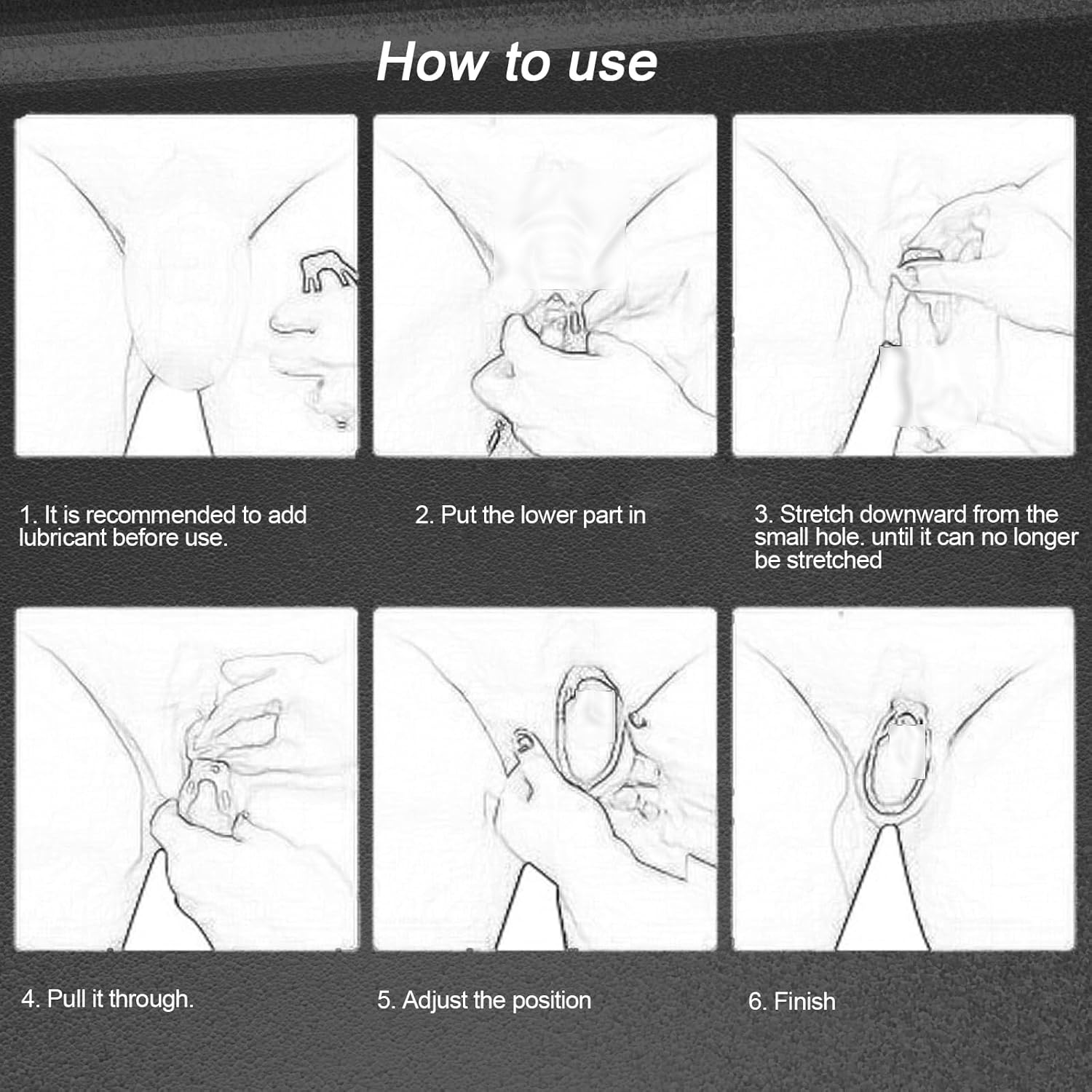 How to use

1. It is recommended to add lubricant before use.

2. Put the lower part in

3. Stretch downward from the small hole. until it can no longer be stretched

4. Pull it through.

5. Adjust the position

6. Finish