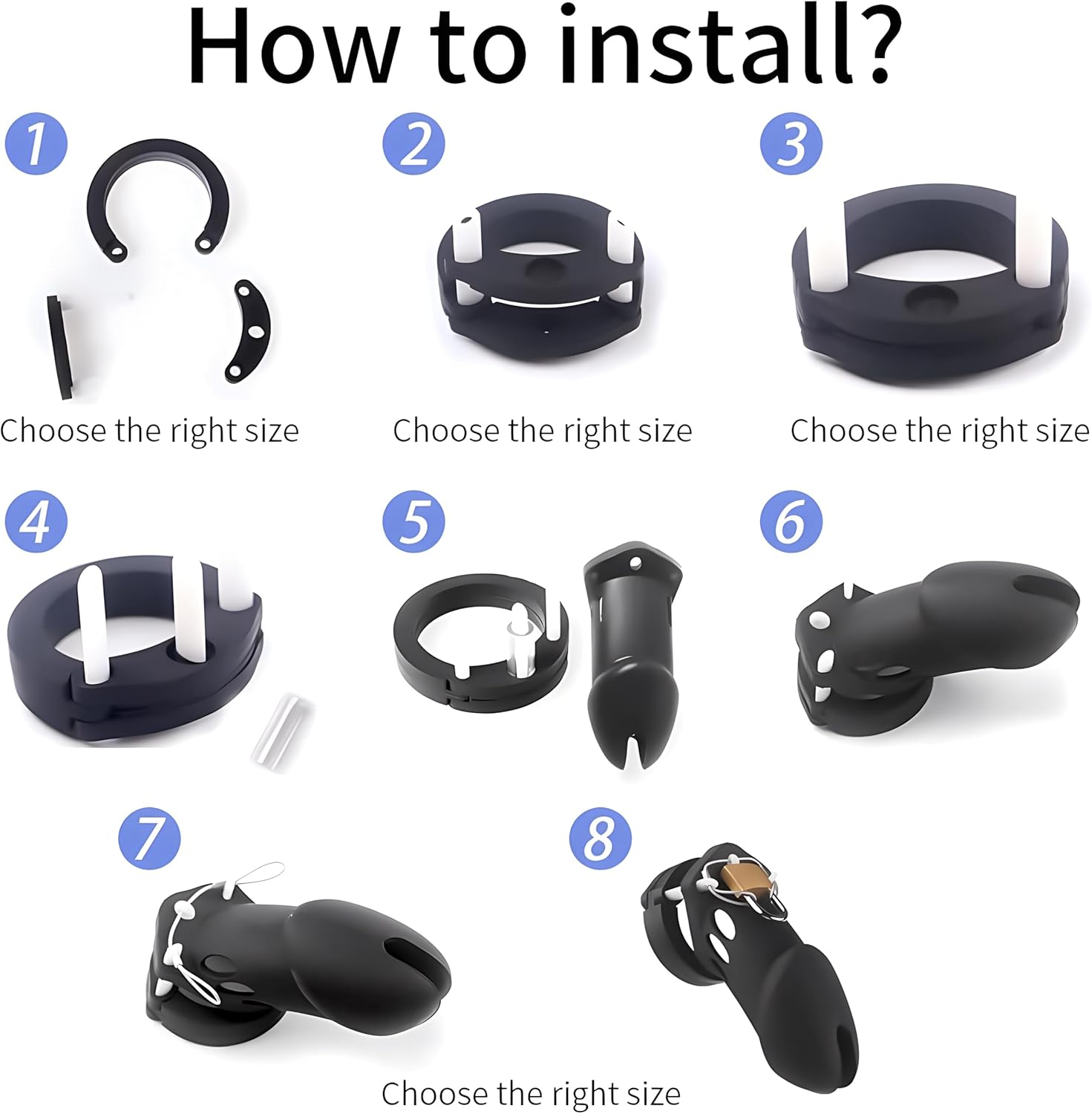 How to install?

1

Choose the right size

2

Choose the right size

3

Choose the right size

4

5

6

7

8

Choose the right size