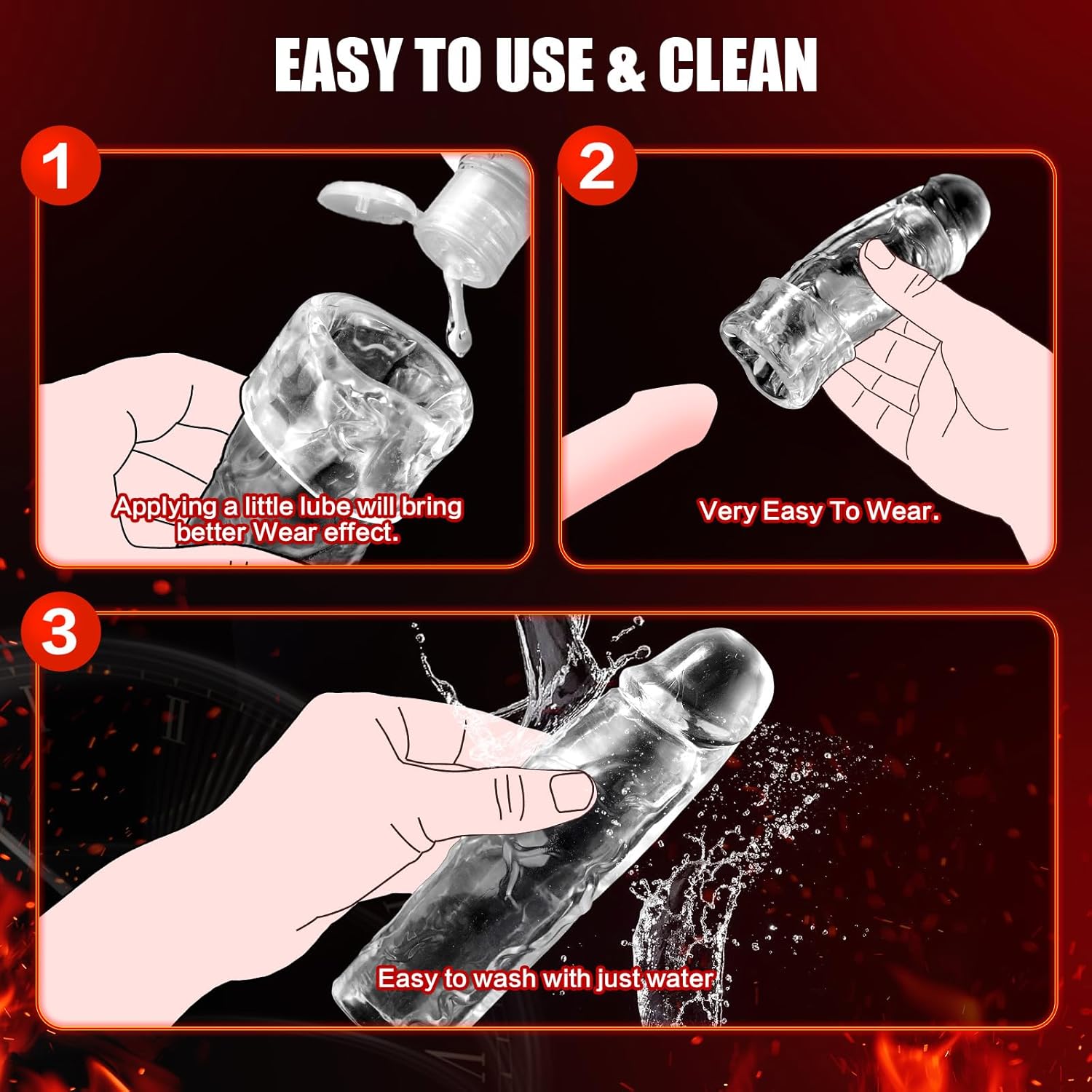 EASY TO USE & CLEAN

1

Applying a little lube will bring better Wear effect.

2

Very Easy To Wear.

3

Easy to wash with just water